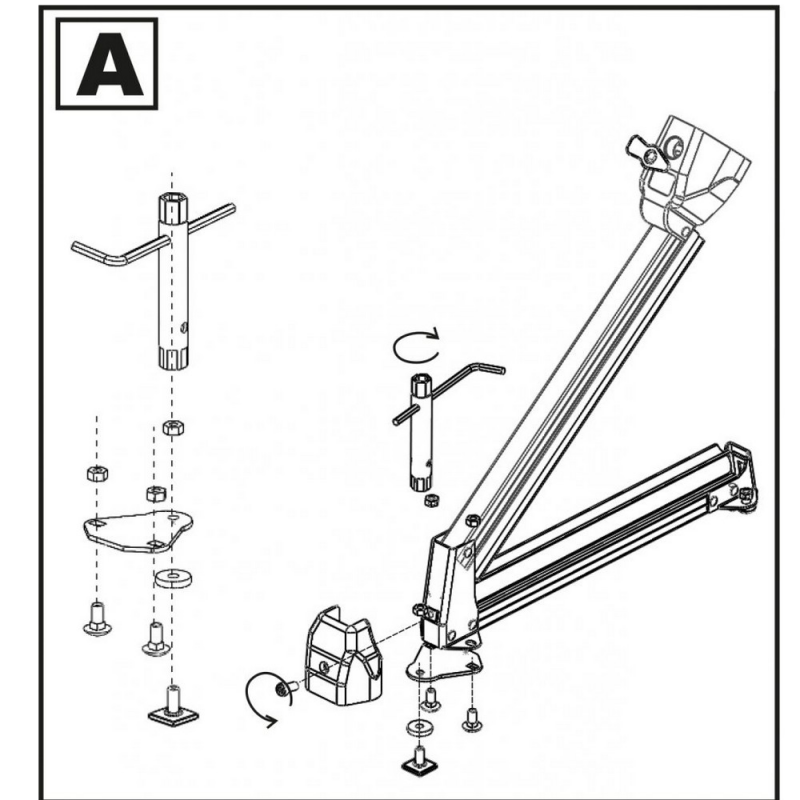 A